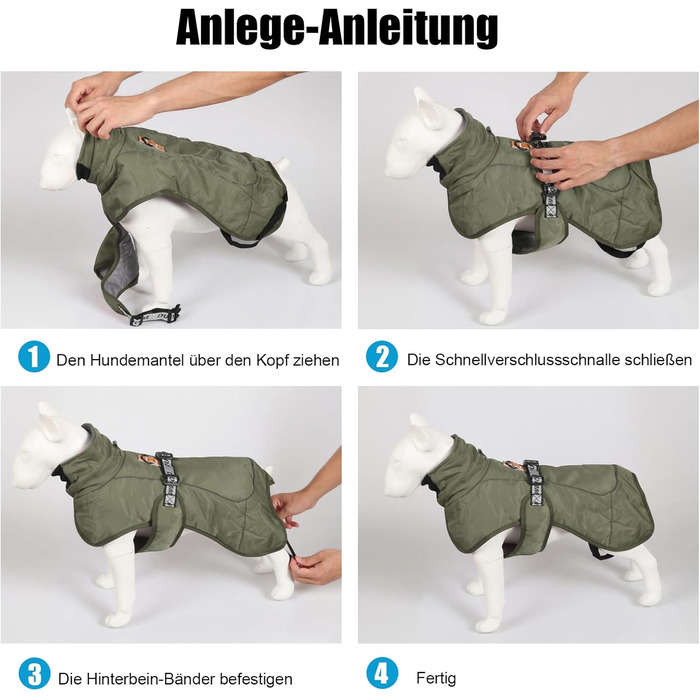 Anlege-Anleitung

1 Den Hundemantel über den Kopf ziehen

2 Die Schnellverschlussschnalle schließen

3 Die Hinterbein-Bänder befestigen

4 Fertig