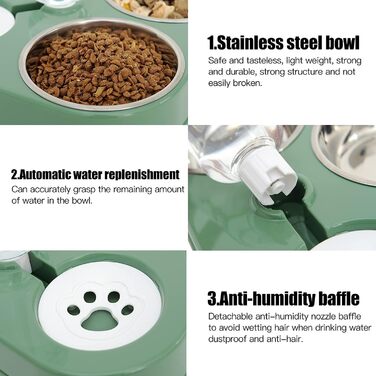 1.Stainless steel bowl

Safe and tasteless, light weight, strong and durable, strong structure and not easily broken.

2.Automatic water replenishment

Can accurately grasp the remaining amount of water in the bowl.

3.Anti-humidity baffle

Detachable anti-humidity nozzle baffle to avoid wetting hair when drinking water dustproof and anti-hair.