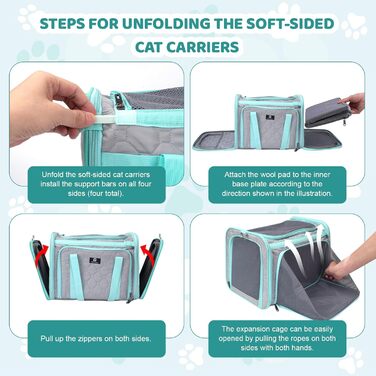 STEPS FOR UNFOLDING THE SOFT-SIDED CAT CARRIERS

Unfold the soft-sided cat carriers install the support bars on all four sides (four total).

Attach the wool pad to the inner base plate according to the direction shown in the illustration.

Pull up the zippers on both sides.

The expansion cage can be easily opened by pulling the ropes on both sides with both hands.