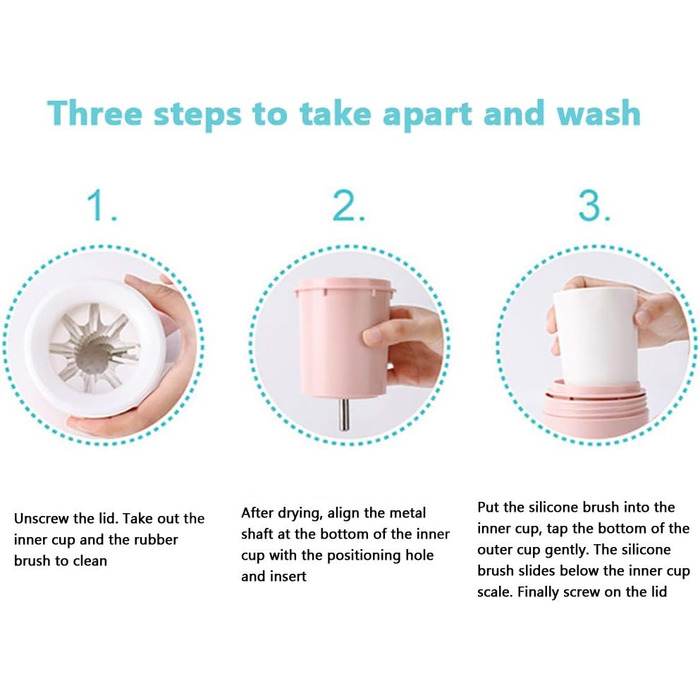 Three steps to take apart and wash

1.

Unscrew the lid. Take out the inner cup and the rubber brush to clean

2.

After drying, align the metal shaft at the bottom of the inner cup with the positioning hole and insert

3.

Put the silicone brush into the inner cup, tap the bottom of the outer cup gently. The silicone brush slides below the inner cup scale. Finally screw on the lid