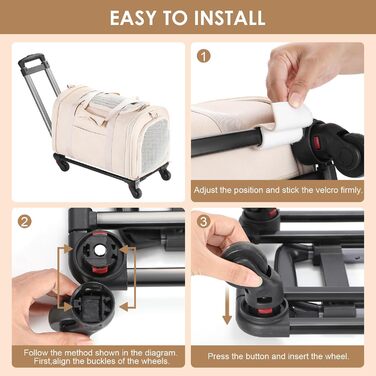 EASY TO INSTALL

1

Adjust the position and stick the velcro firmly.

2

Follow the method shown in the diagram. First,align the buckles of the wheels.

3

Press the button and insert the wheel.