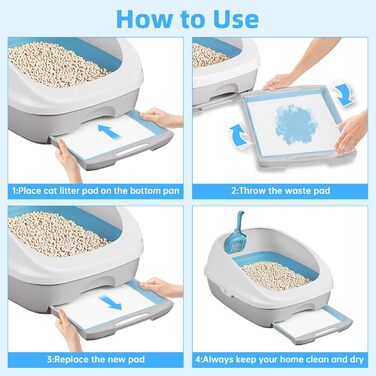 How to Use

1:Place cat litter pad on the bottom pan

2:Throw the waste pad

3:Replace the new pad

4:Always keep your home clean and dry