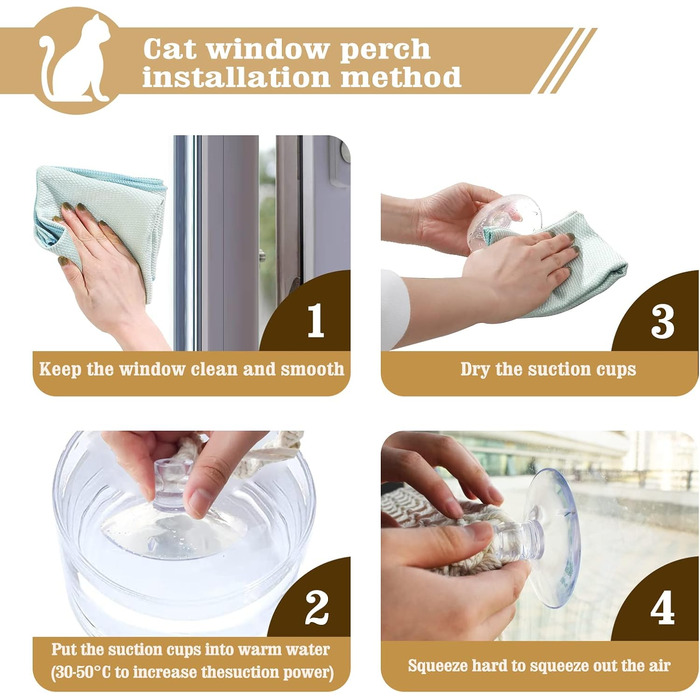 Cat window perch installation method

1

Keep the window clean and smooth

3

Dry the suction cups

2

Put the suction cups into warm water (30-50°C to increase thesuction power)

4

Squeeze hard to squeeze out the air