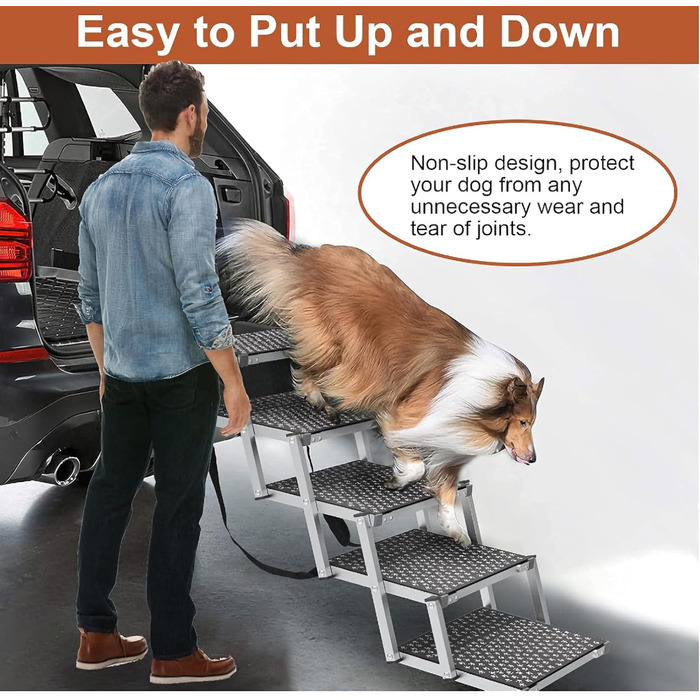 Easy to Put Up and Down

Non-slip design, protect your dog from any unnecessary wear and tear of joints.