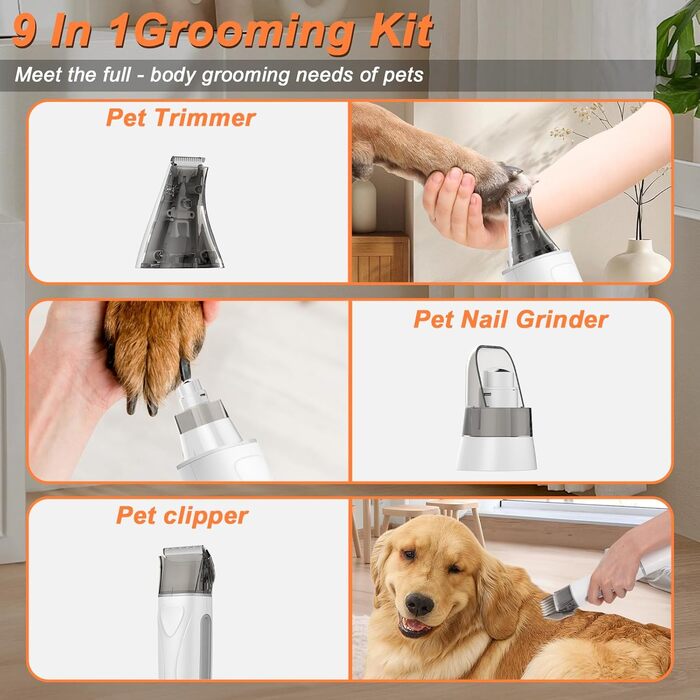 9 In 1Grooming Kit

Meet the full - body grooming needs of pets

Pet Trimmer

Pet Nail Grinder

Pet clipper