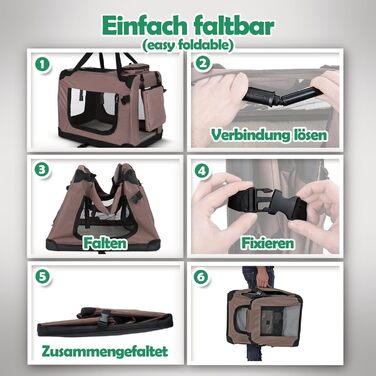 Einfach faltbar
(easy foldable)

1

2
Verbindung lösen

3
Falten

4
Fixieren

5
Zusammengefaltet

6