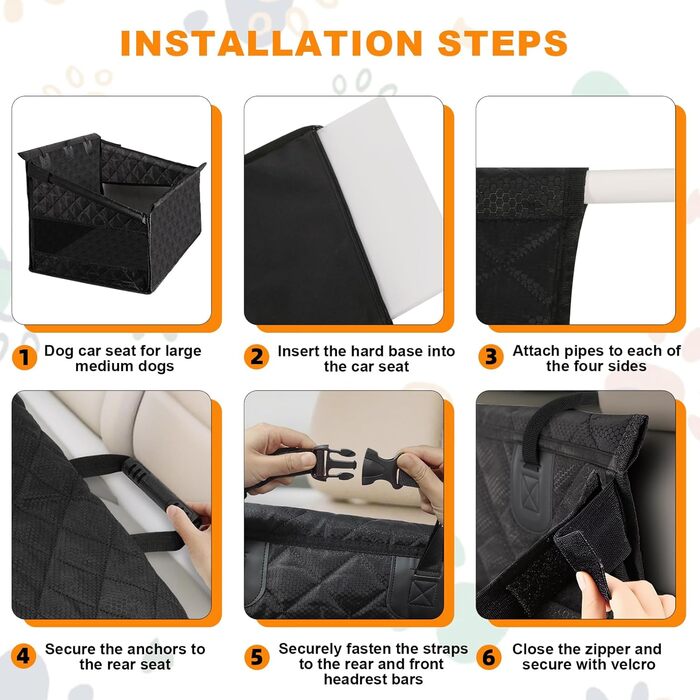 INSTALLATION STEPS

1 Dog car seat for large medium dogs

2 Insert the hard base into the car seat

3 Attach pipes to each of the four sides

4 Secure the anchors to the rear seat

5 Securely fasten the straps to the rear and front headrest bars

6 Close the zipper and secure with velcro